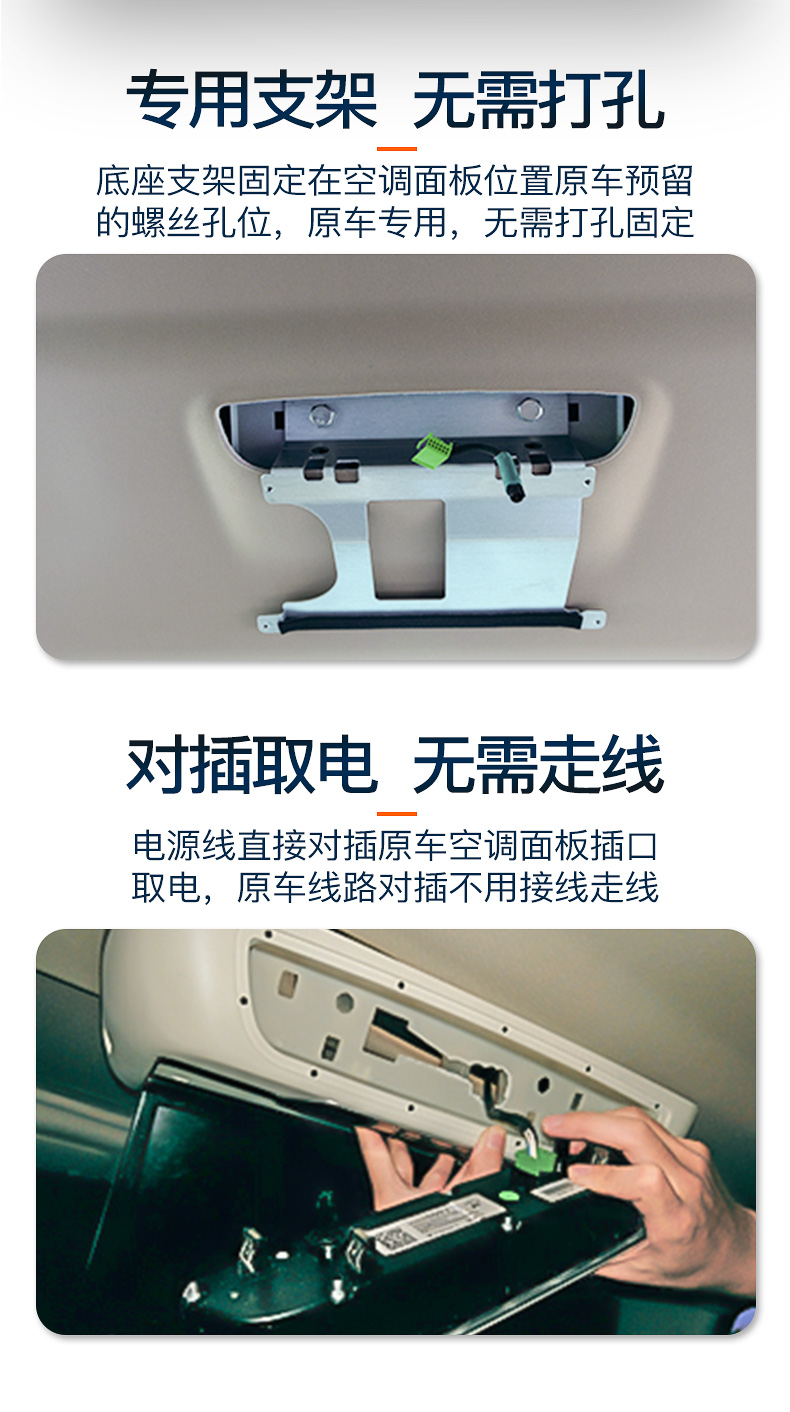 专用支架 无需打孔

底座支架固定在空调面板位置原车预留的螺丝孔位，原车专用，无需打孔固定

对插取电 无需走线

电源线直接对插原车空调面板插口取电，原车线路对插不用接线走线