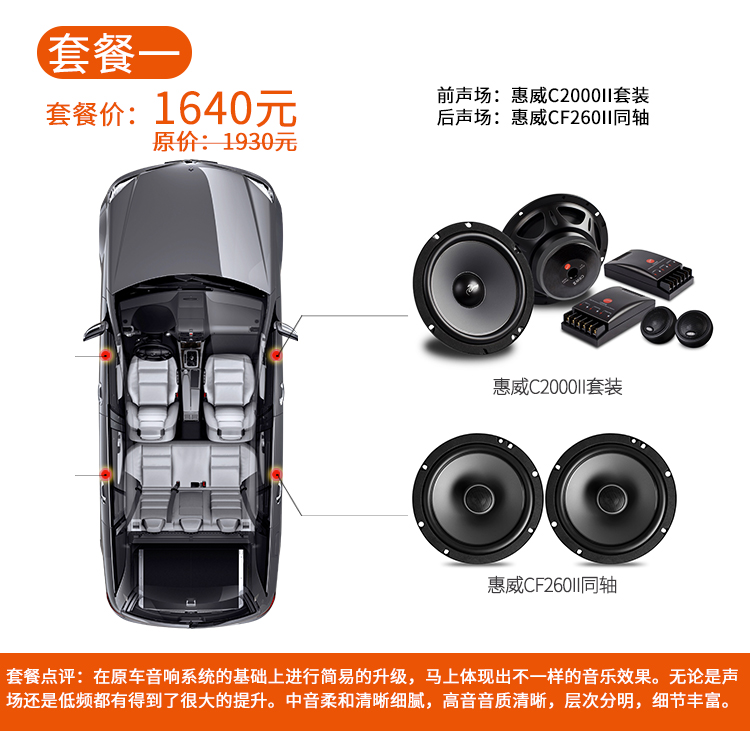 套餐一

套餐价：1640元
原价：1930元

前声场：惠威C2000II套装
后声场：惠威CF260II同轴

惠威C2000II套装

惠威CF260II同轴

套餐点评：在原车音响系统的基础上进行简易的升级，马上体现出不一样的音乐效果。无论是声场还是低频都有得到了很大的提升。中音柔和清晰细腻，高音音质清晰，层次分明，细节丰富。